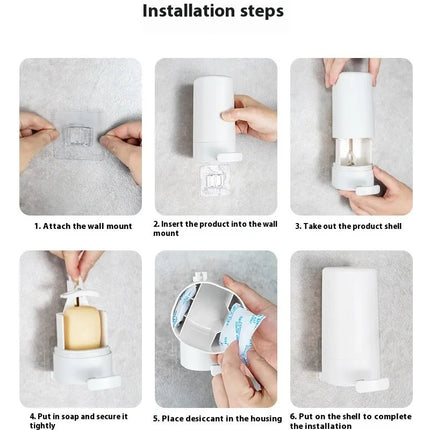 Installation steps

1. Attach the wall mount

2. Insert the product into the wall mount

3. Take out the product shell

4. Put in soap and secure it tightly

5. Place desiccant in the housing

6. Put on the shell to complete the installation